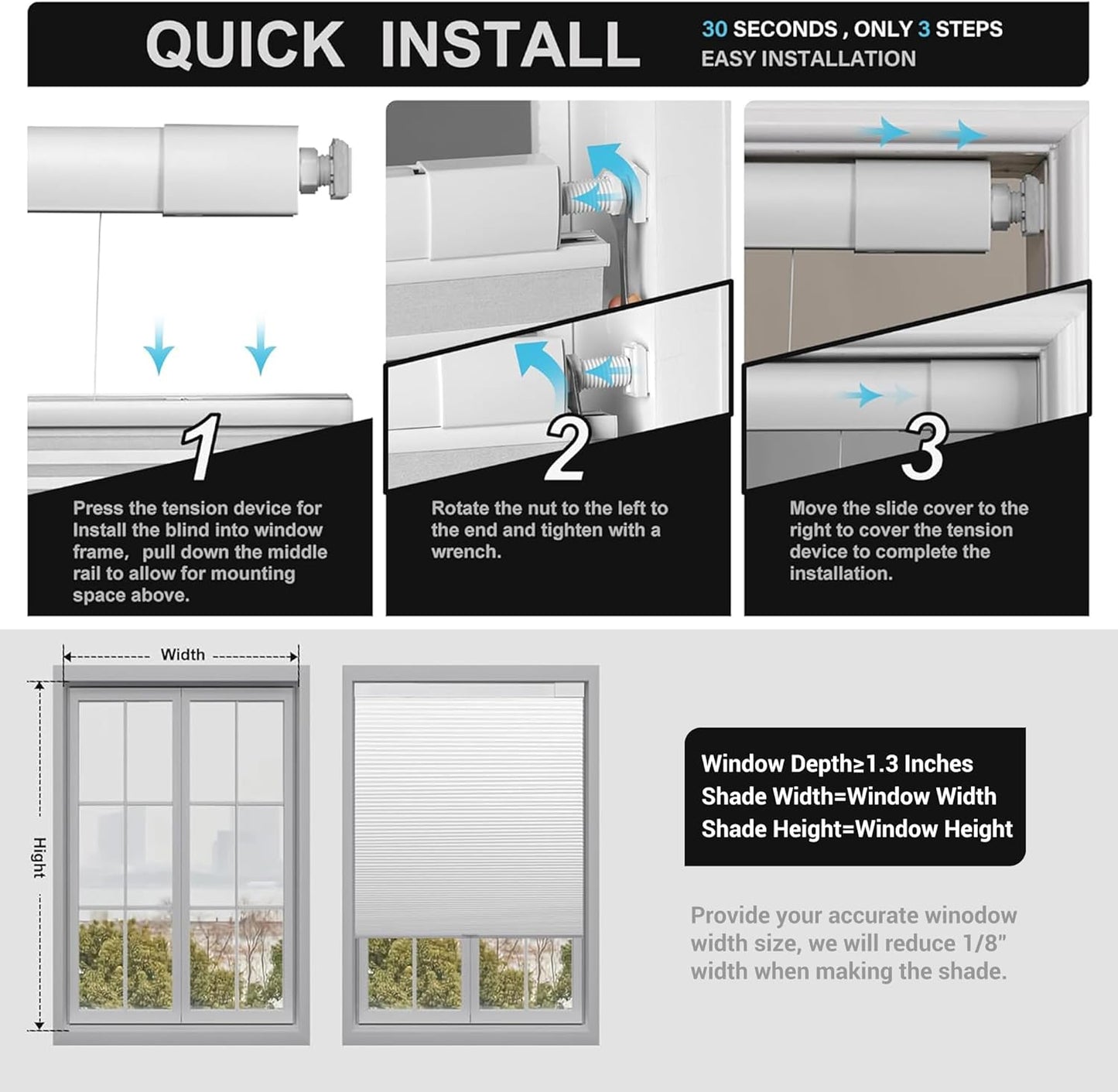 QUICK INSTALL

30 SECONDS , ONLY 3 STEPS
EASY INSTALLATION

1

Press the tension device for Install the blind into window frame, pull down the middle rail to allow for mounting space above.

2

Rotate the nut to the left to the end and tighten with a wrench.

3

Move the slide cover to the right to cover the tension device to complete the installation.

Width

Hight

Window Depth≥1.3 Inches
Shade Width=Window Width
Shade Height=Window Height

Provide your accurate winodow width size, we will reduce 1/8" width when making the shade.