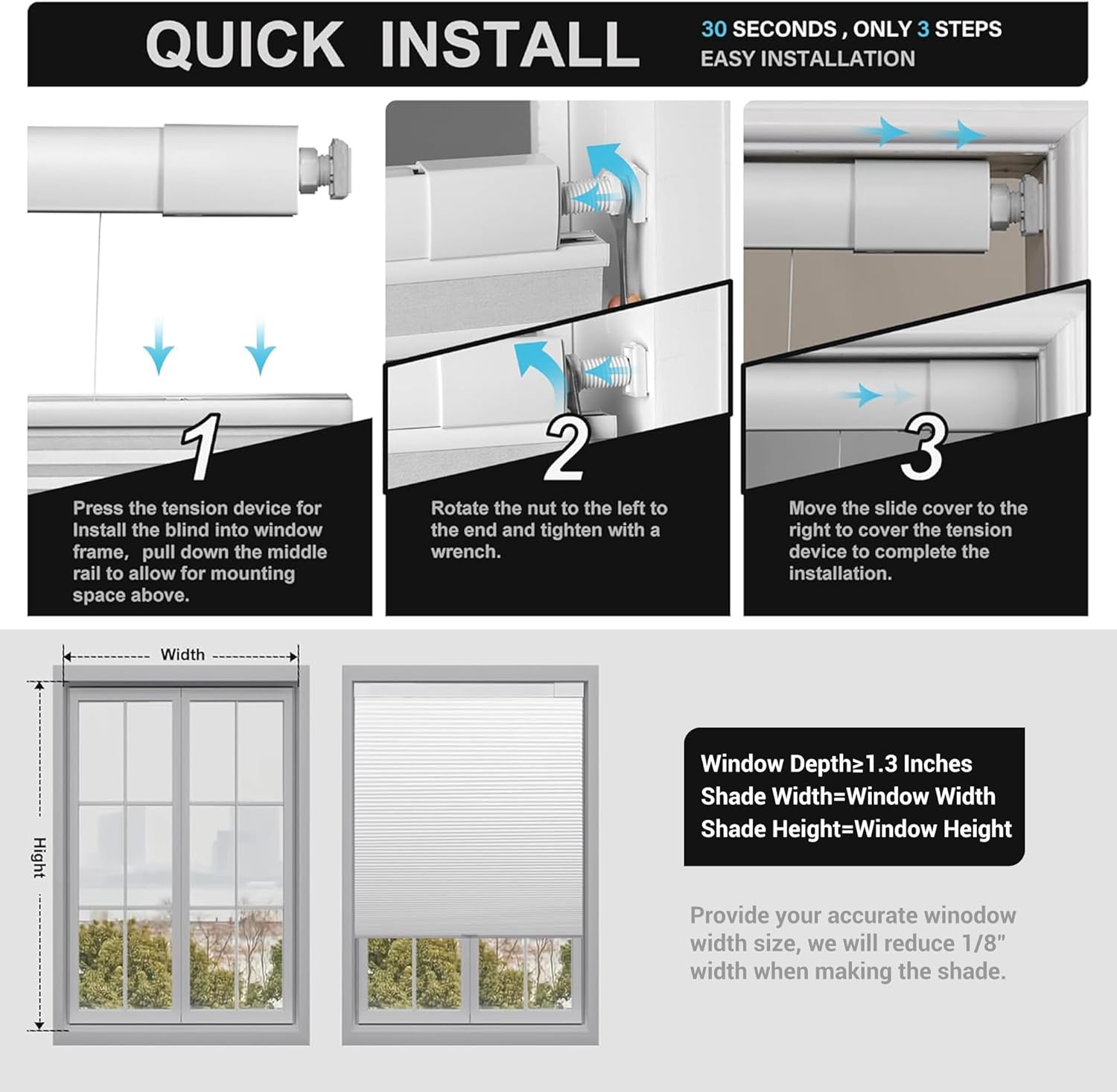 QUICK INSTALL

30 SECONDS , ONLY 3 STEPS
EASY INSTALLATION

1
Press the tension device for Install the blind into window frame, pull down the middle rail to allow for mounting space above.

2
Rotate the nut to the left to the end and tighten with a wrench.

3
Move the slide cover to the right to cover the tension device to complete the installation.

Width

Hight

Window Depth≥1.3 Inches
Shade Width=Window Width
Shade Height=Window Height

Provide your accurate winodow width size, we will reduce 1/8" width when making the shade.