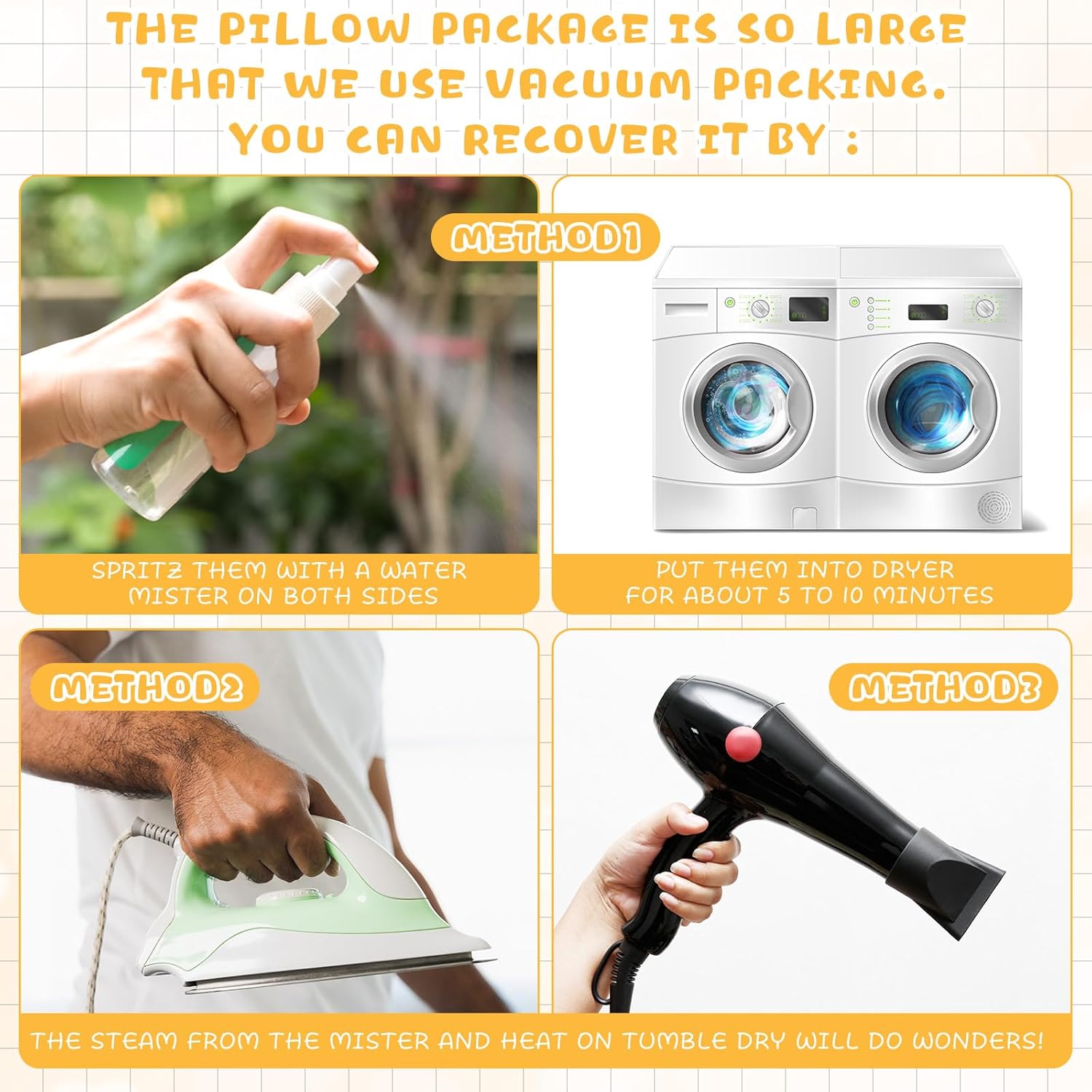 THE PILLOW PACKAGE IS SO LARGE THAT WE USE VACUUM PACKING. YOU CAN RECOVER IT BY :

METHOD1

SPRITZ THEM WITH A WATER MISTER ON BOTH SIDES

PUT THEM INTO DRYER FOR ABOUT 5 TO 10 MINUTES

METHOD2

METHOD3

THE STEAM FROM THE MISTER AND HEAT ON TUMBLE DRY WILL DO WONDERS!